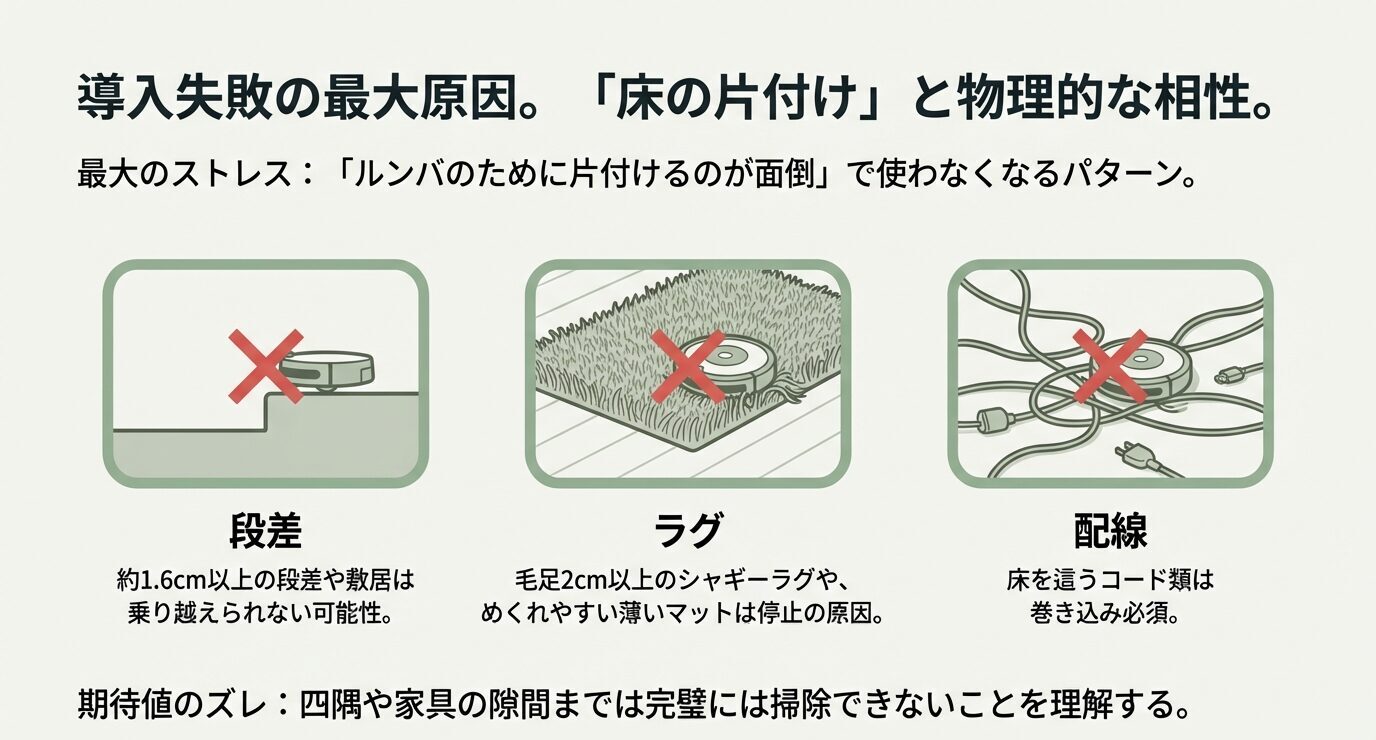 導入失敗の最大原因。「床の片付け」と物理的な相性。

最大のストレス：「ルンバのために片付けるのが面倒」で使わなくなるパターン。

段差

約1.6cm以上の段差や敷居は乗り越えられない可能性。

ラグ

毛足2cm以上のシャギーラグや、めくれやすい薄いマットは停止の原因。

配線

床を這うコード類は巻き込み必須。

期待値のズレ：四隅や家具の隙間までは完璧には掃除できないことを理解する。