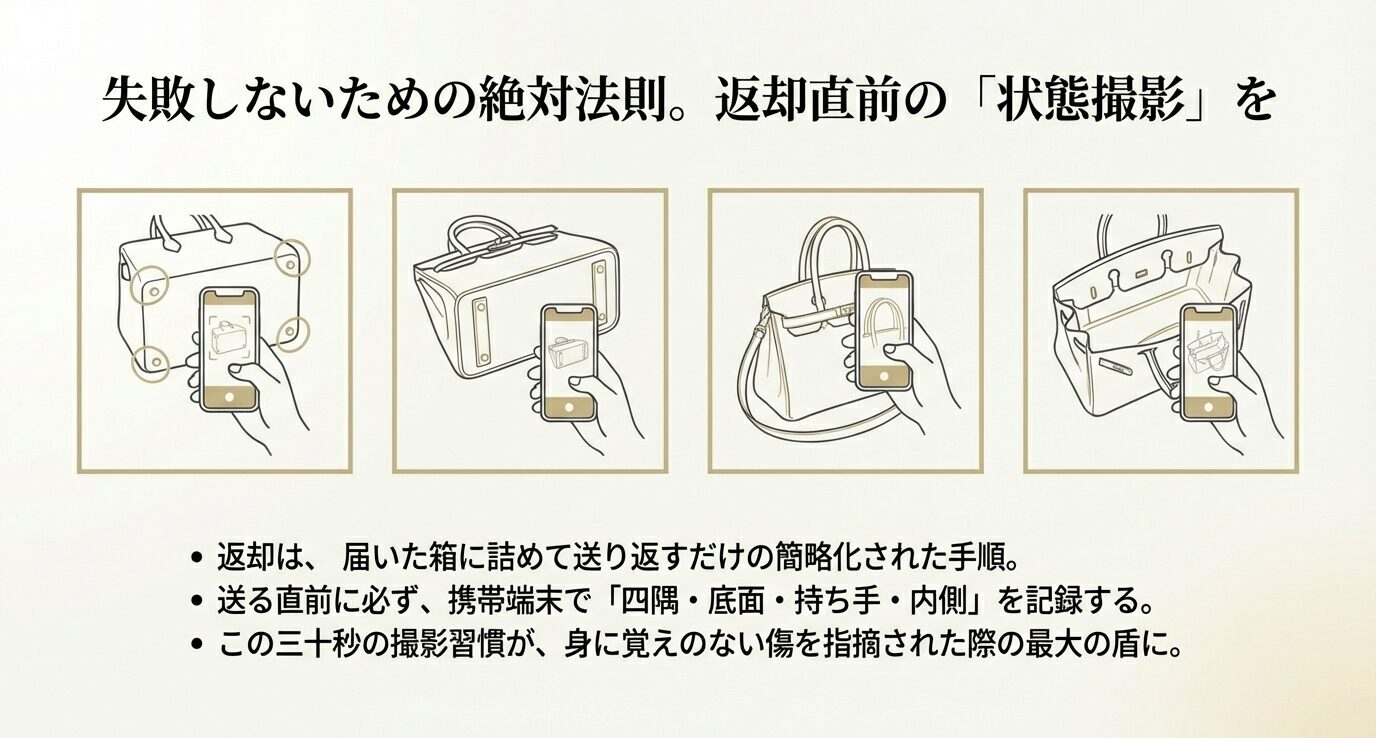 失敗しないための絶対法則。返却直前の「状態撮影」を

• 返却は、 届いた箱に詰めて送り返すだけの簡略化された手順。
• 送る直前に必ず、携帯端末で「四隅・底面・持ち手・内側」を記録する。
• この三十秒の撮影習慣が、身に覚えのない傷を指摘された際の最大の盾に。